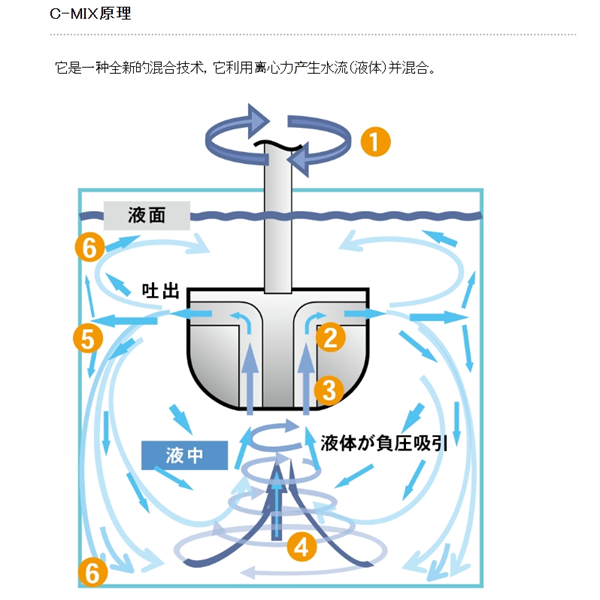 C-MIX原理

它是一种全新的混合技术，它利用离心力产生水流(液体)并混合。

1

液面

6

吐出

5

2

3

液中

液体が負圧吸引

4

6